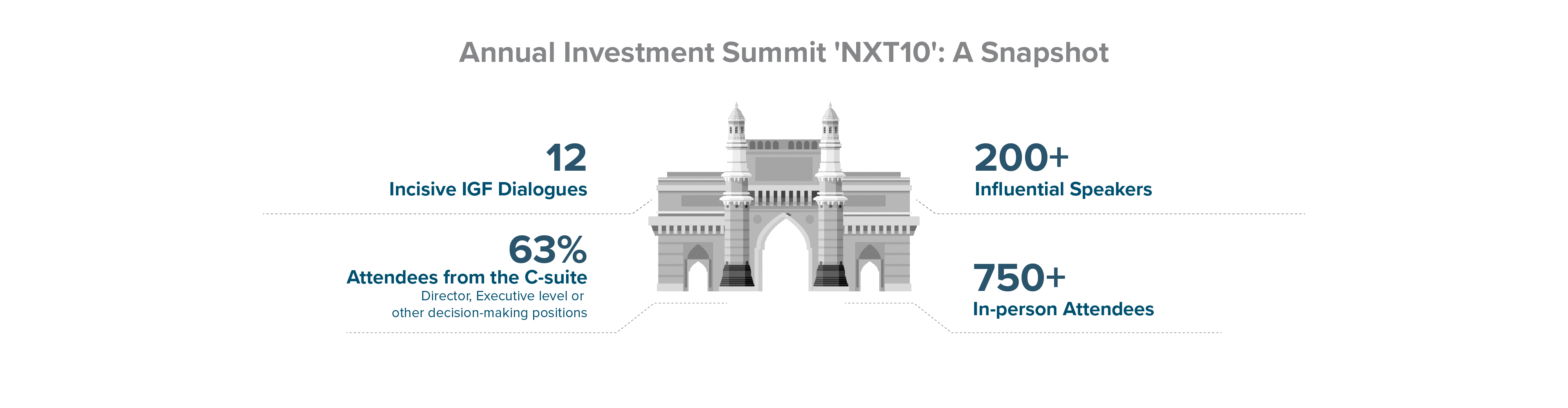 Annual Investment Summit 'NXT10': A Snapshot

12
Incisive IGF Dialogues

63%
Attendees from the C-suite
Director, Executive level or other decision-making positions

200+
Influential Speakers

750+
In-person Attendees